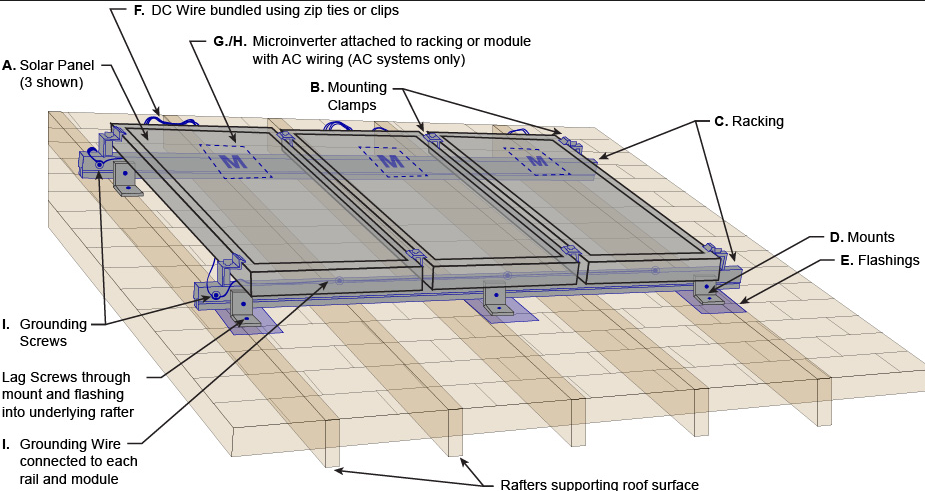 F. DC Wire bundled using zip ties or clips

G./H. Microinverter attached to racking or module with AC wiring (AC systems only)

A. Solar Panel (3 shown)

B. Mounting Clamps

C. Racking

M

M

M

D. Mounts

E. Flashings

I. Grounding Screws

Lag Screws through mount and flashing into underlying rafter

I. Grounding Wire connected to each rail and module

Rafters supporting roof surface